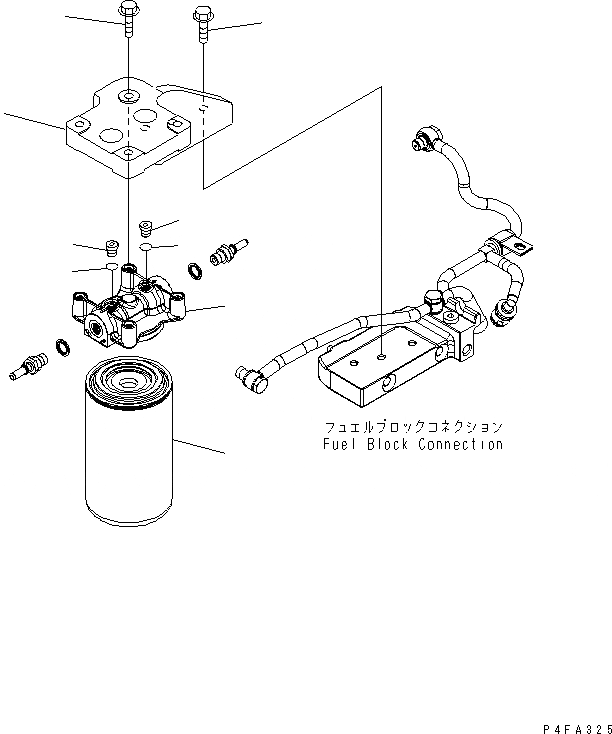 フュエルブロックコネクション
Fuel Block Connection

P4FA325