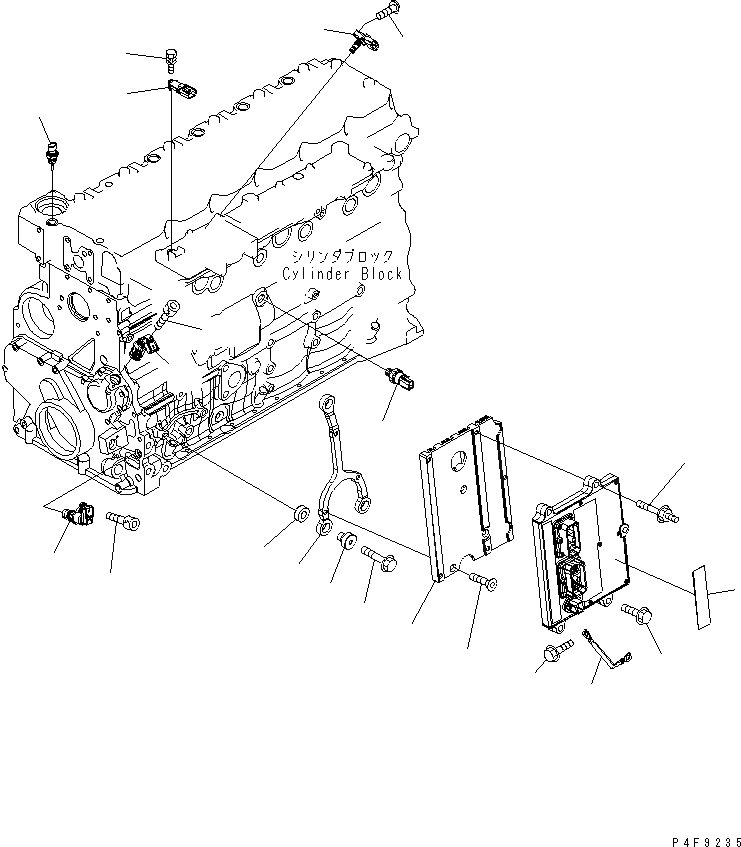 シリンダブロック
Cylinder Block

P4F9235