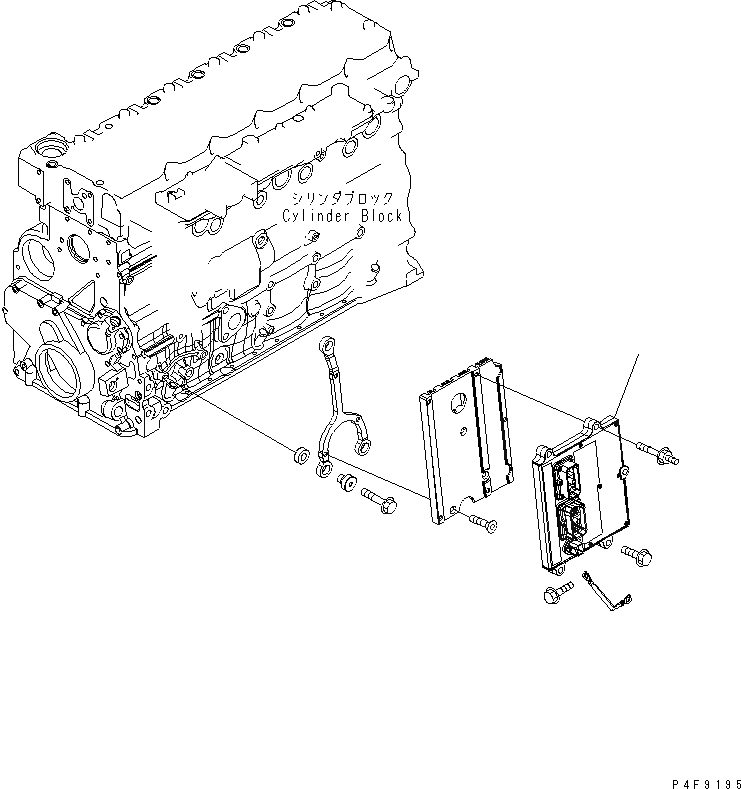 シリンダブロック
Cylinder Block

P4F9195