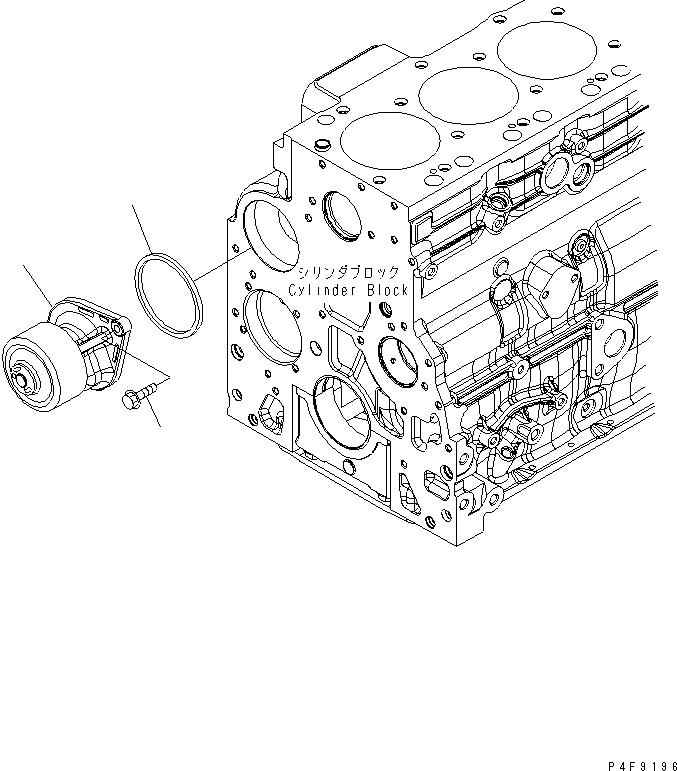 シリンダブロック
Cylinder Block

P4F9196