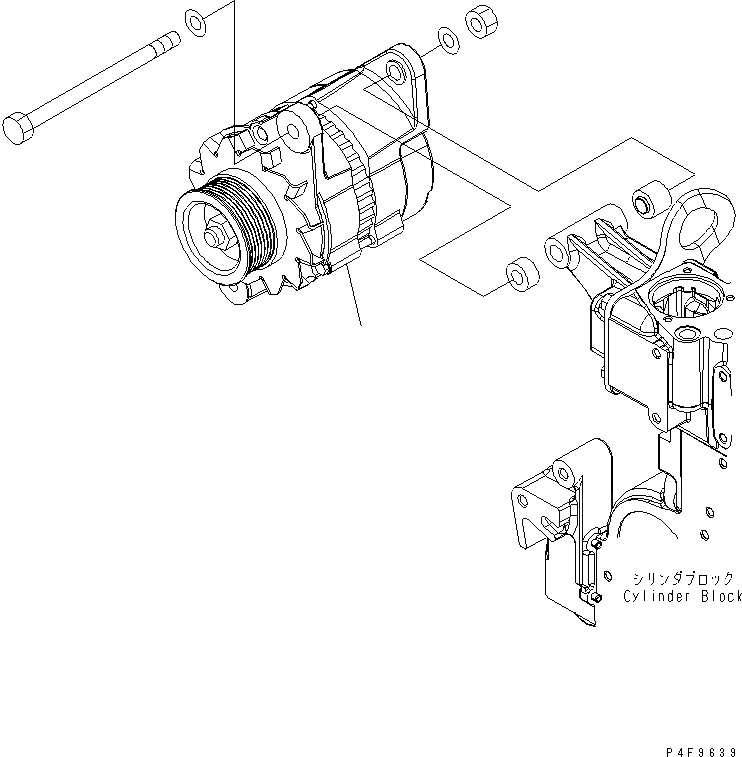 シリンダブロック
Cylinder Block

P4F9639