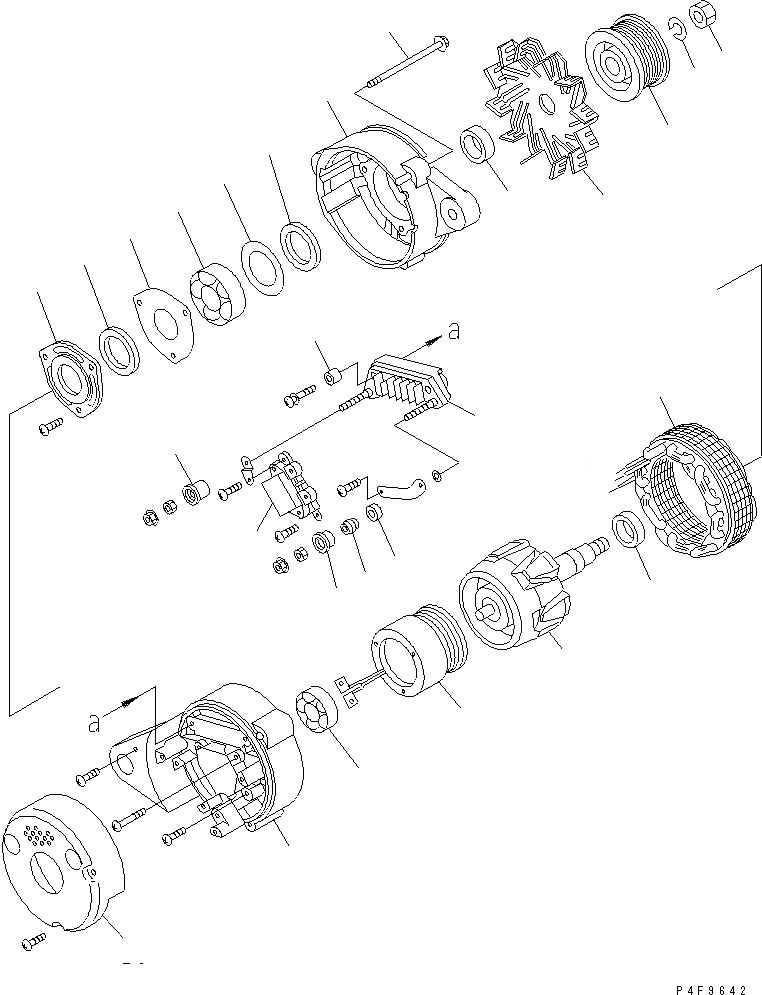 a

a

P4F9642