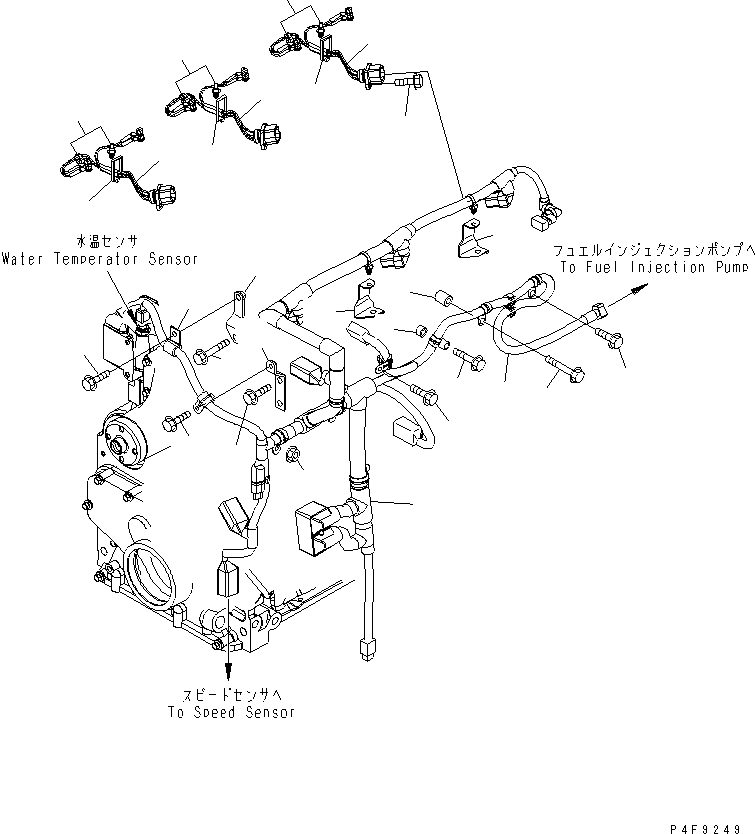 水温センサ
Water Temperator Sensor

フュエルインジェクションポンプへ
To Fuel Injection Pump

スピードセンサへ
To Speed Sensor

P4F9249