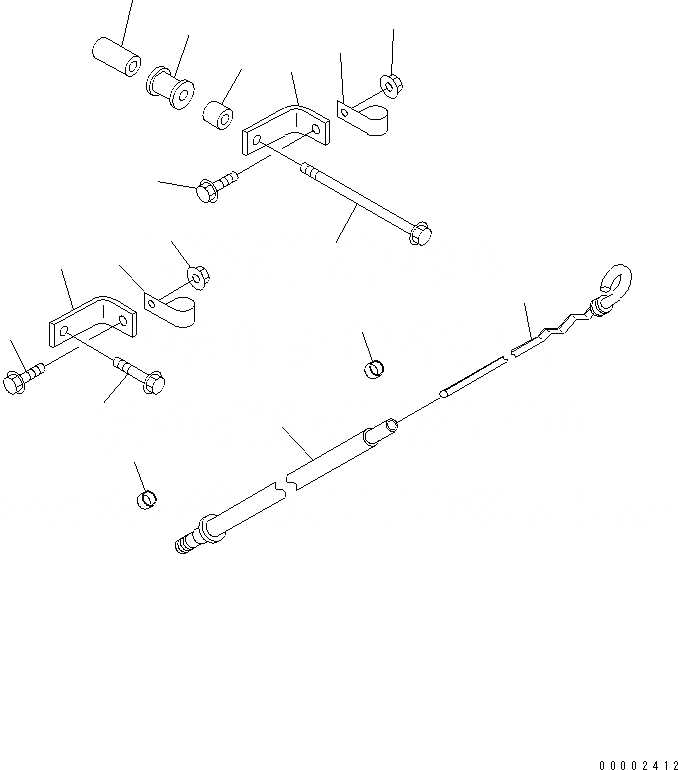 00002412