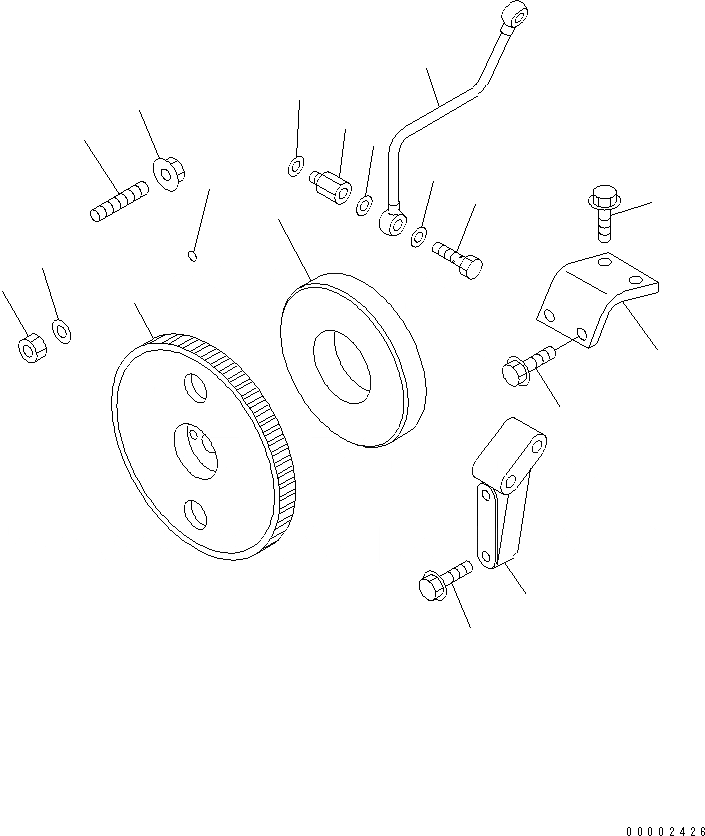 00002426