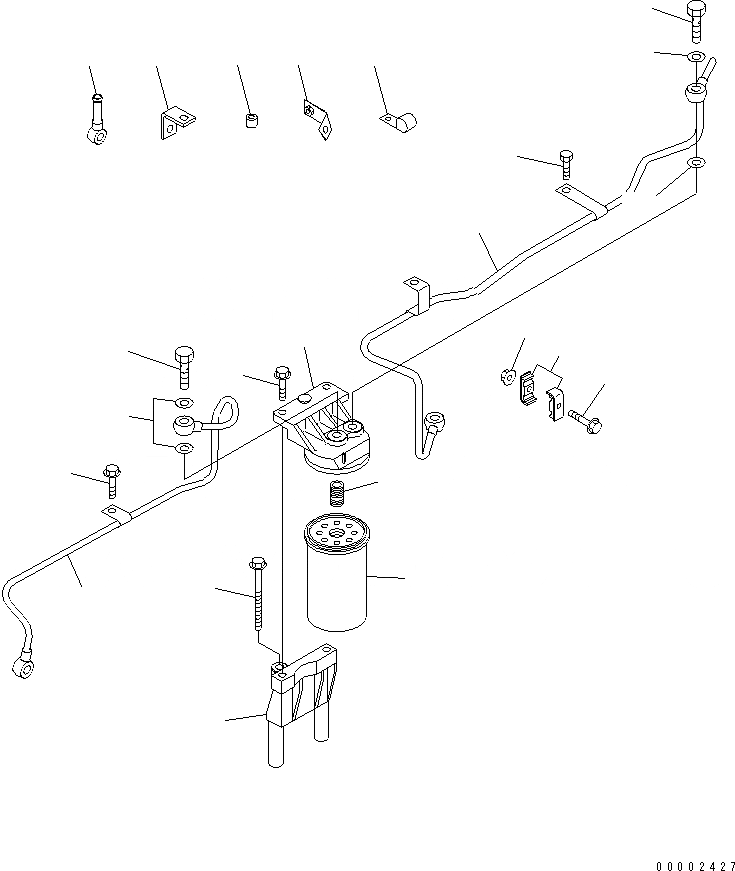 00002427