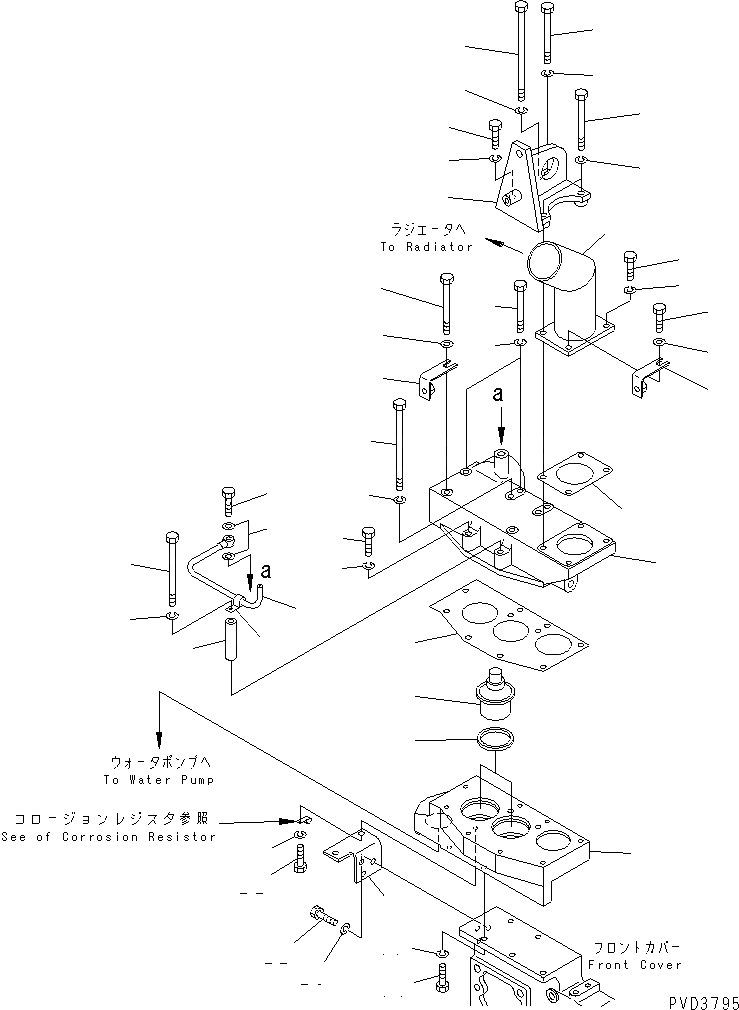 ラジエータへ
To Radiator

a

a

ウォータポンプへ
To Water Pump

コロージョンレジスタ参照
See of Corrosion Resistor

フロントカバー
Front Cover

PVD3795