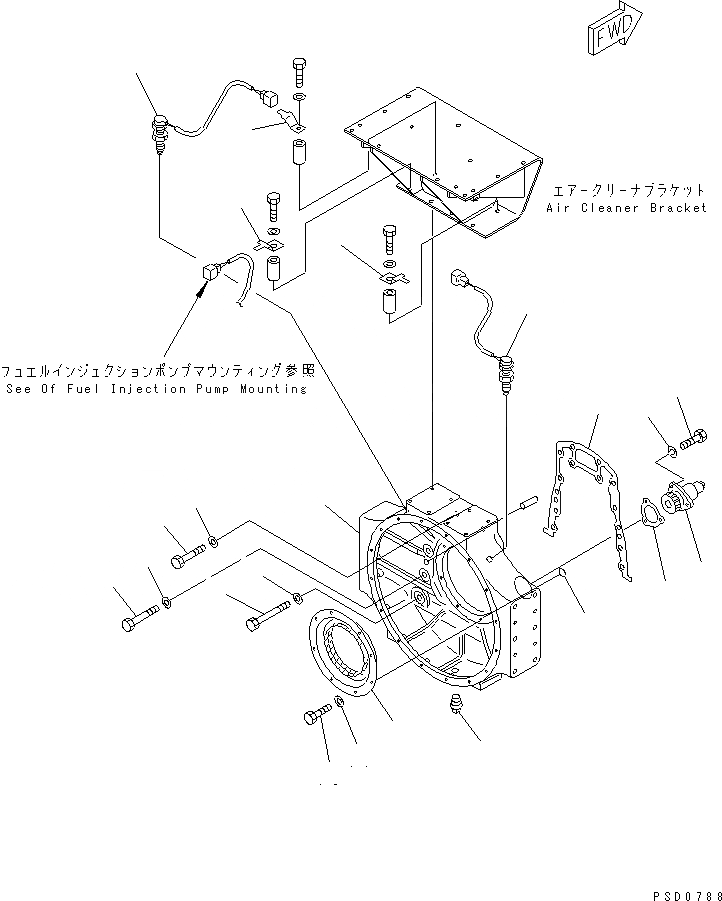 FWD

エアークリーナブラケット
Air Cleaner Bracket

フュエルインジェクションポンプマウンティング参照
See Of Fuel Injection Pump Mounting

PSD0788