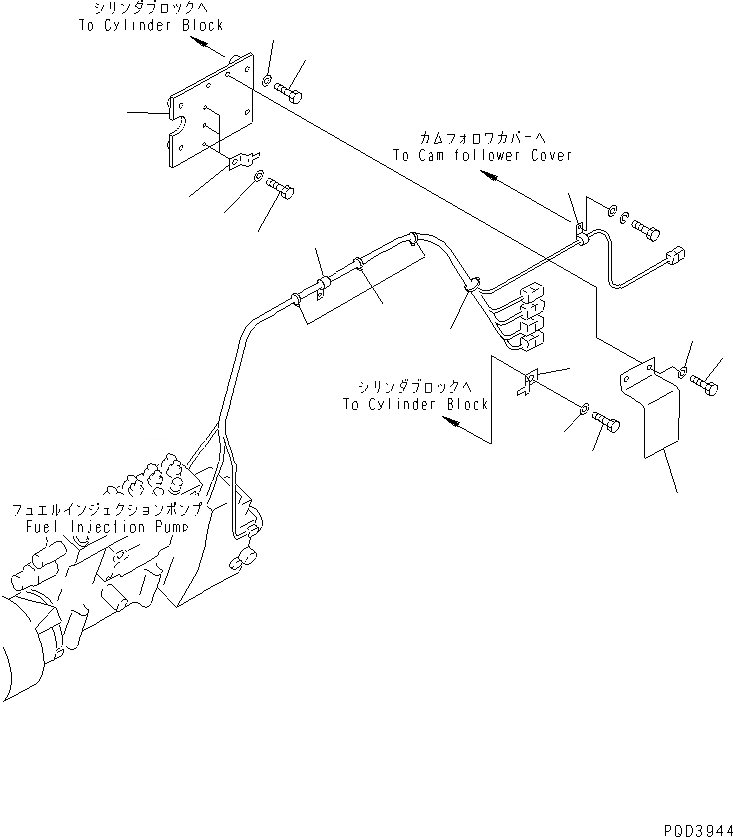 シリンダブロックへ
To Cylinder Block

カムフォロワカバーへ
To Cam follower Cover

シリンダブロックへ
To Cylinder Block

フュエルインジェクションポンプ
Fuel Injection Pump

PQD3944