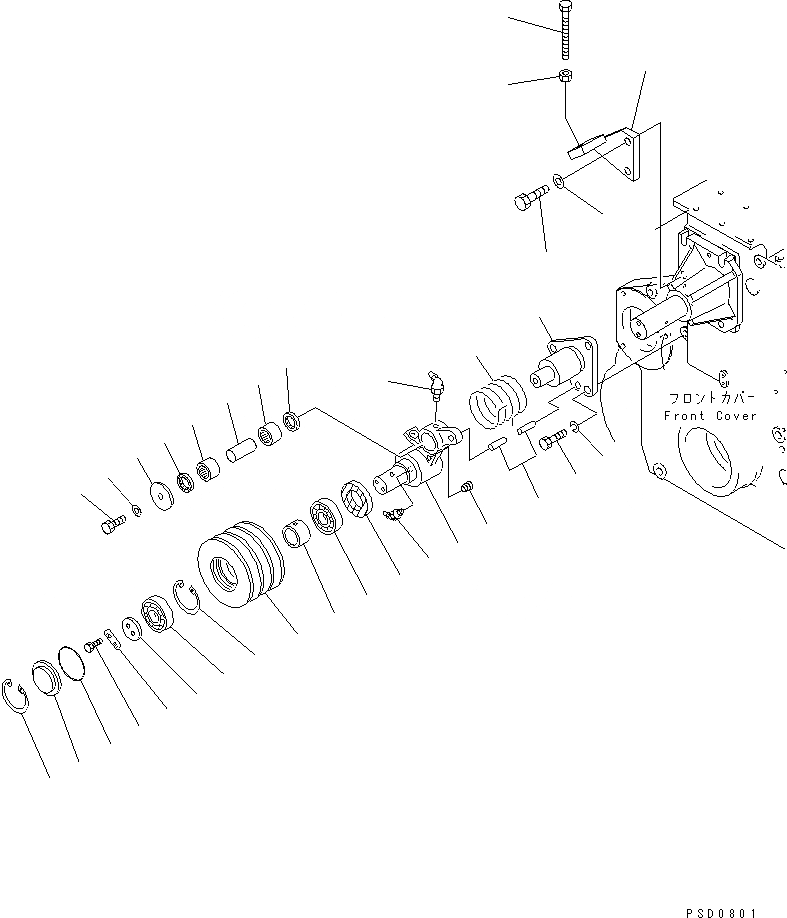 フロントカバー
Front Cover

PSD0801