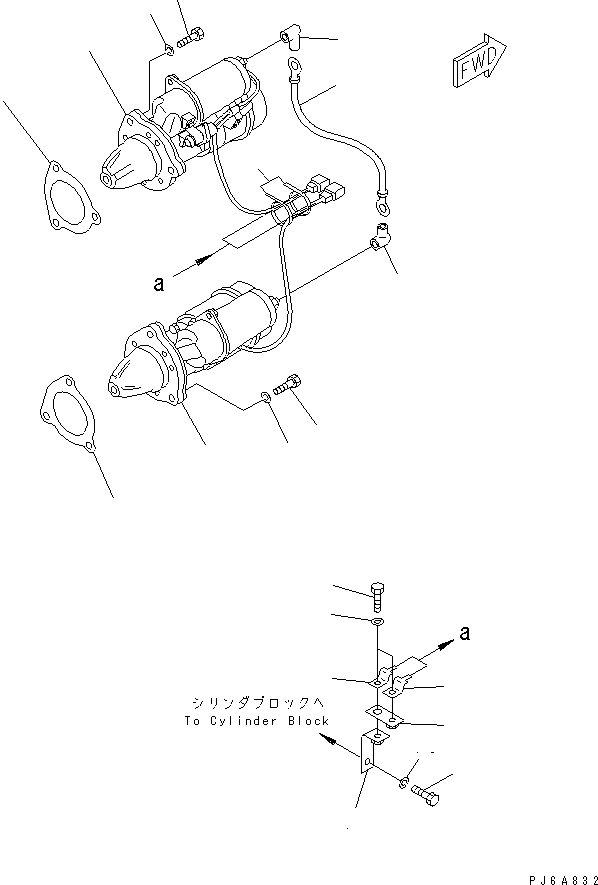 FWD

a

a

シリンダブロックへ
To Cylinder Block

PJ6A832