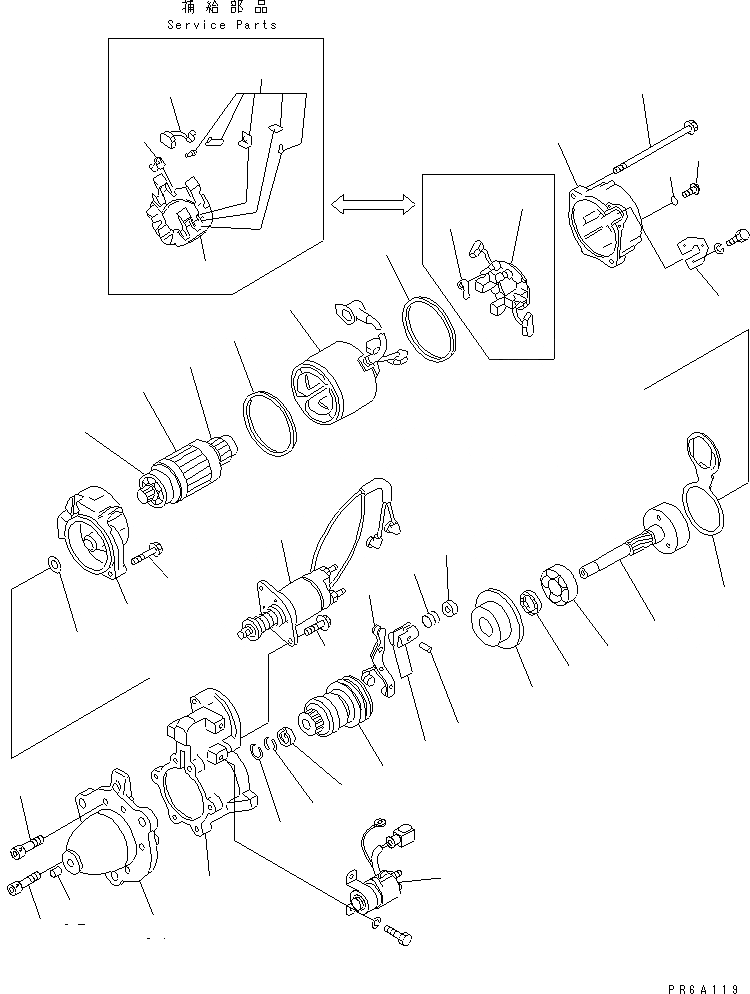 補給部品
Service Parts

PR6A119