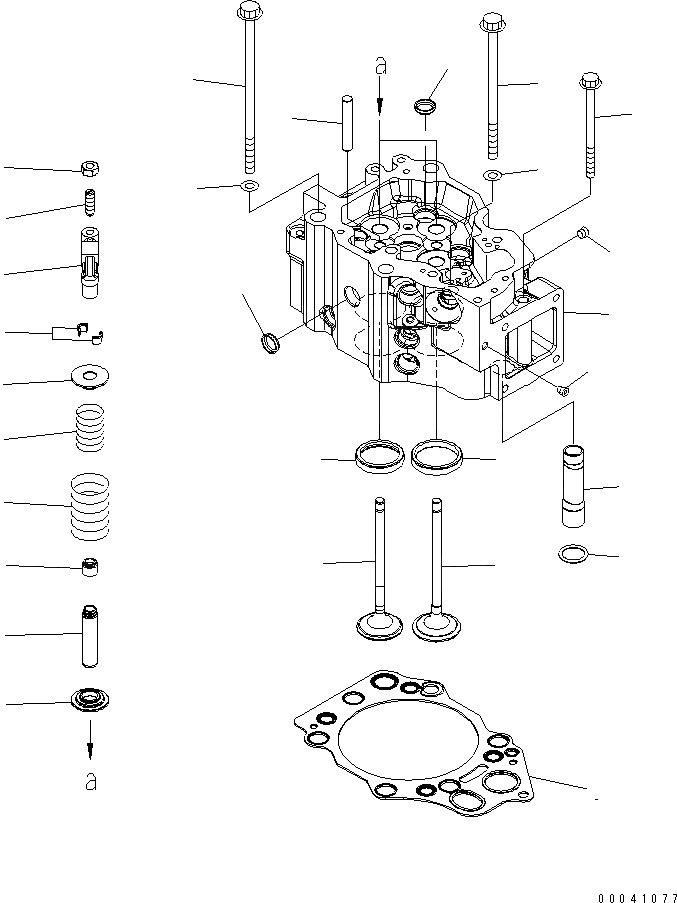 a

a

00041077