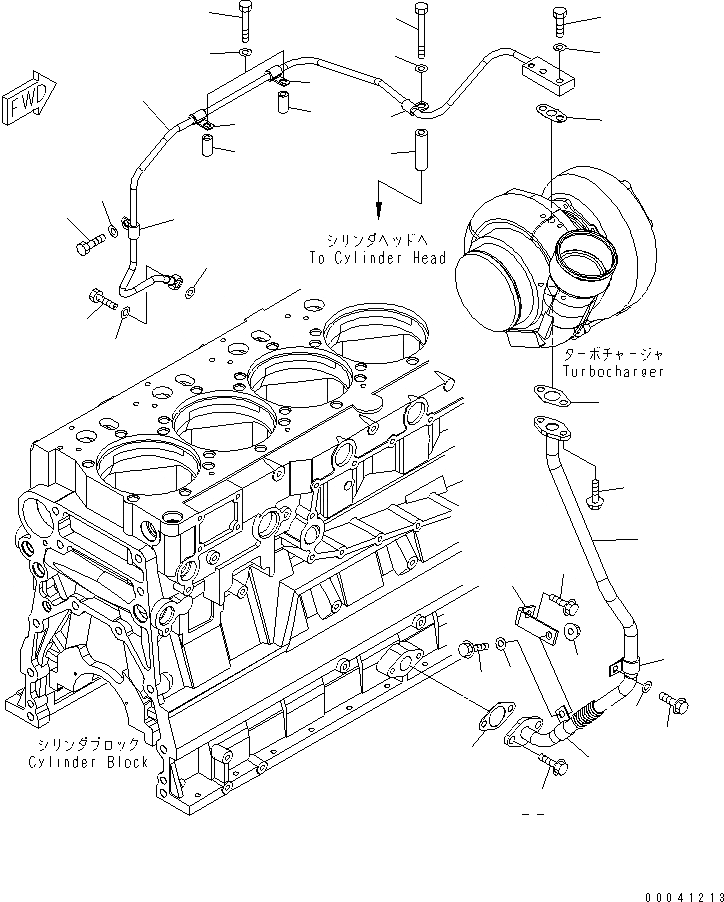 FWD

シリンダヘッドへ
To Cylinder Head

ターボチャージャ
Turbocharger

シリンダブロック
Cylinder Block

00041213