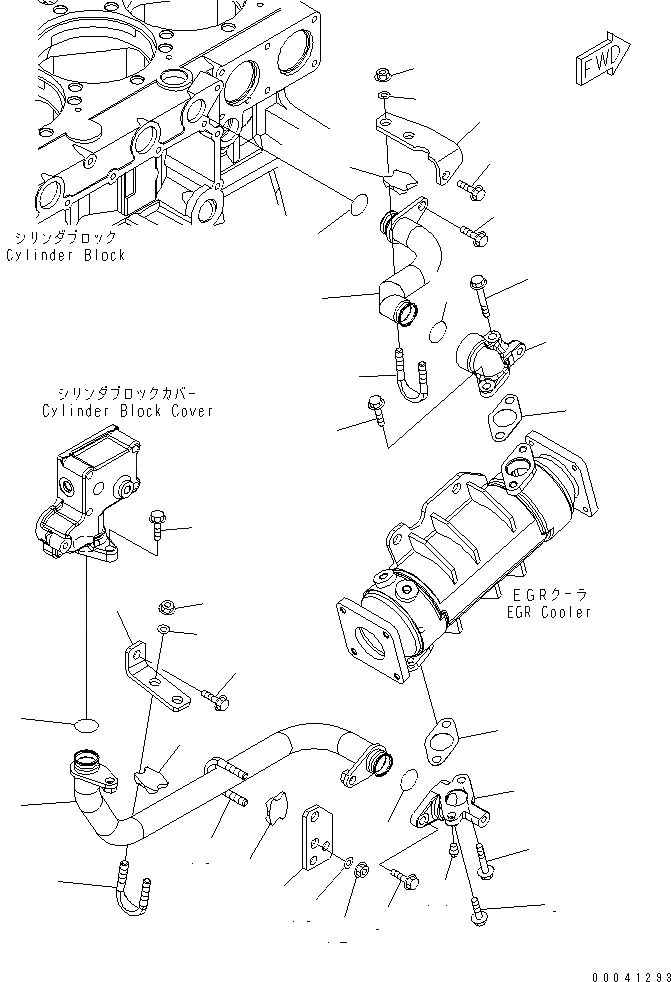 FWD

シリンダブロック
Cylinder Block

シリンダブロックカバー
Cylinder Block Cover

EGRクーラ
EGR Cooler

00041293