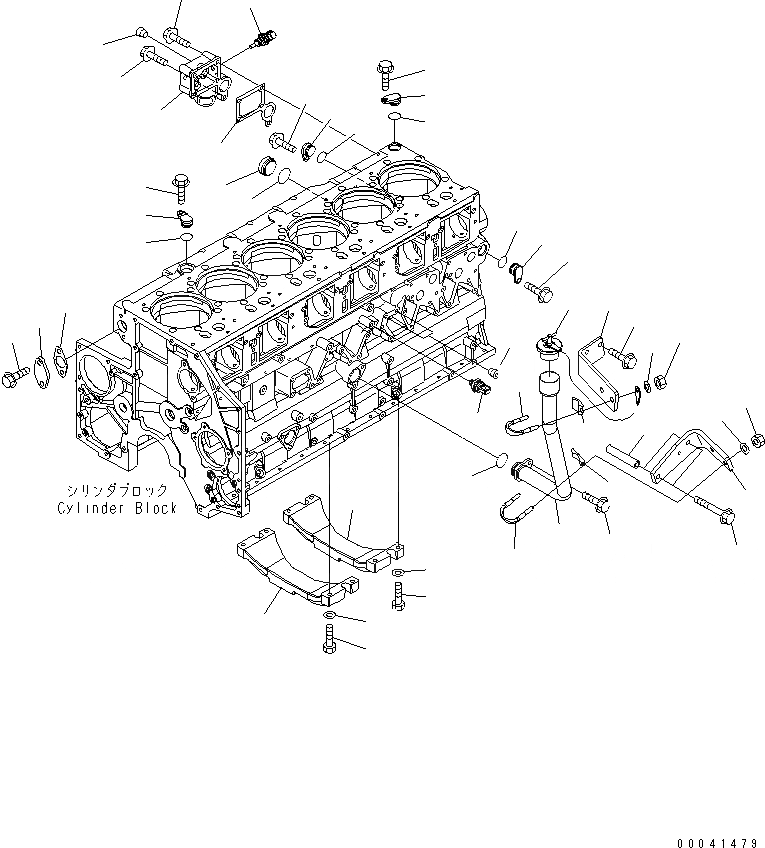 シリンダブロック
Cylinder Block

00041479