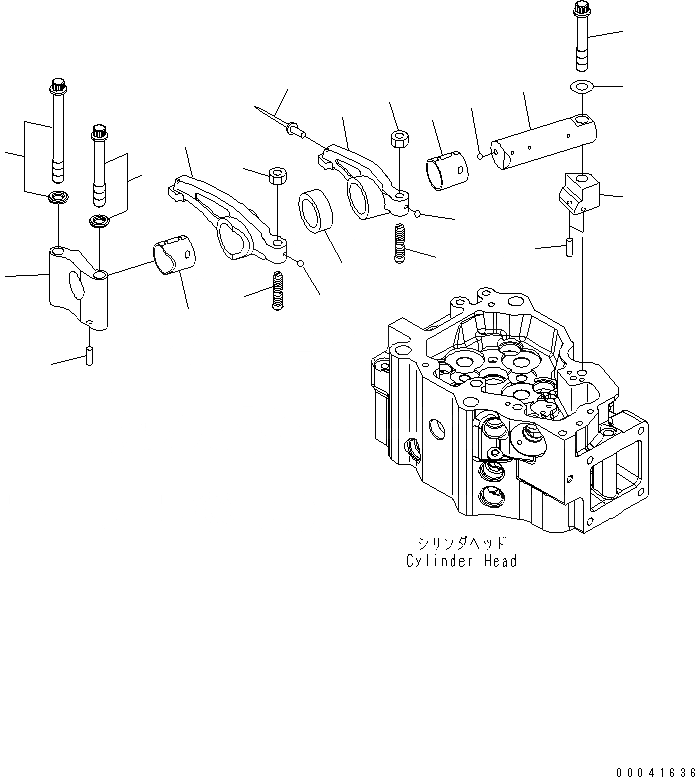 シリンダヘッド
Cylinder Head

00041636