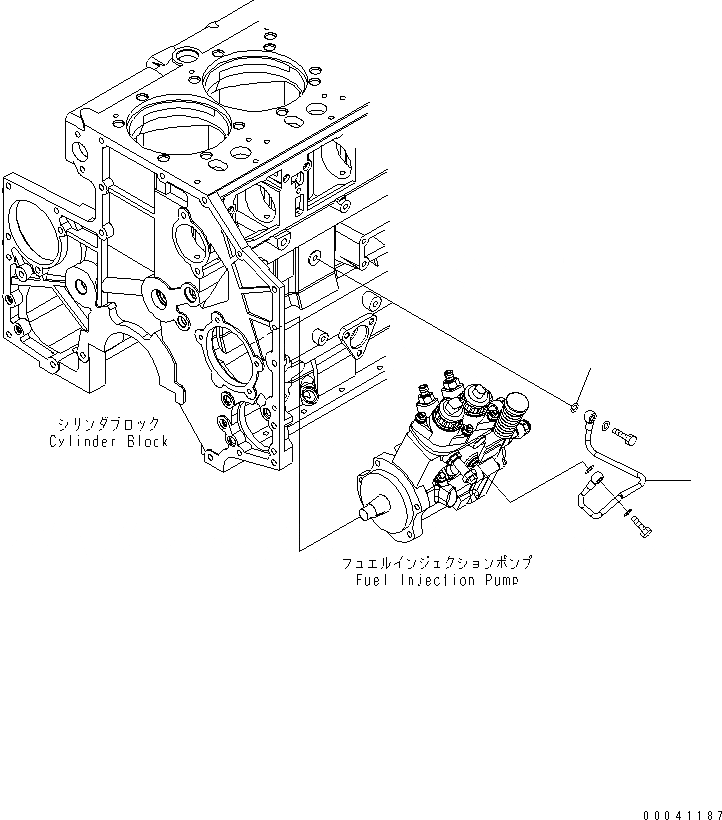 シリンダブロック
Cylinder Block

フュエルインジェクションポンプ
Fuel Injection Pump

00041187