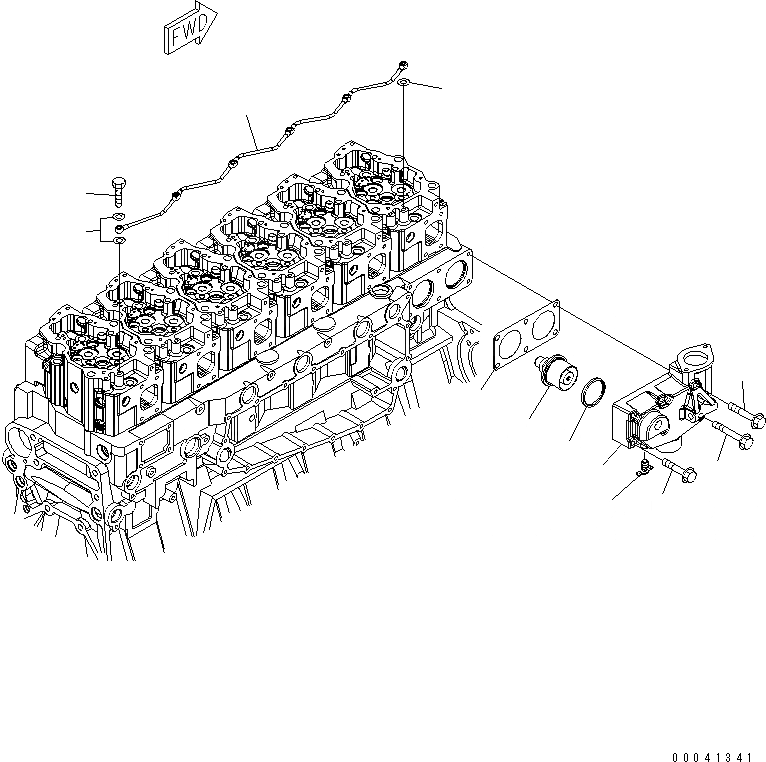 FWD

00041341