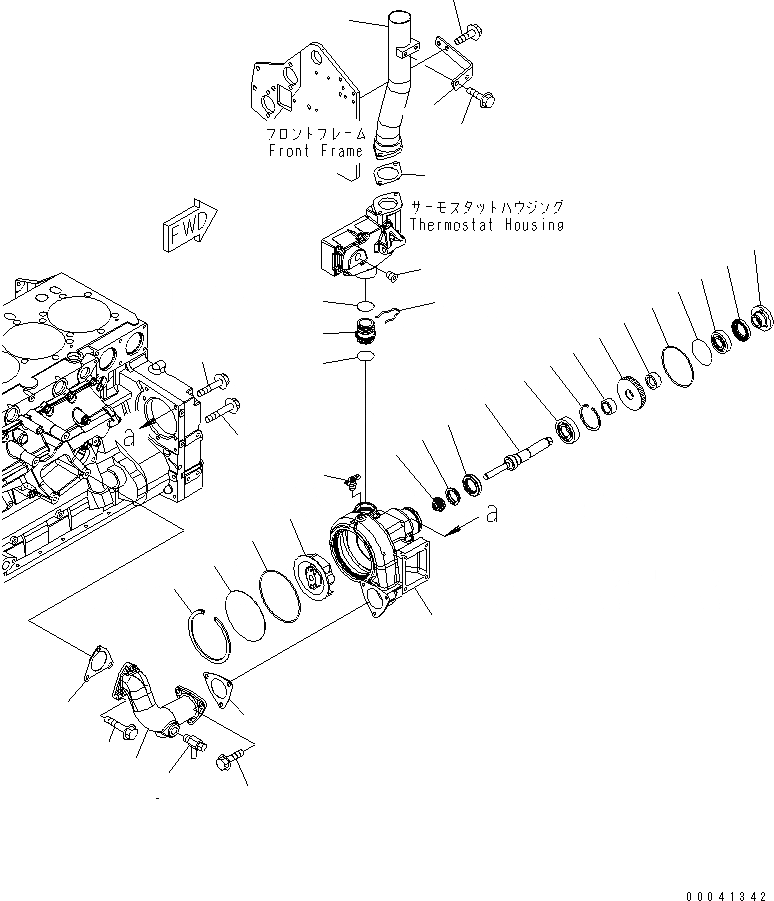 フロントフレーム
Front Frame

サーモスタットハウジング
Thermostat Housing

FWD

a

a

00041342