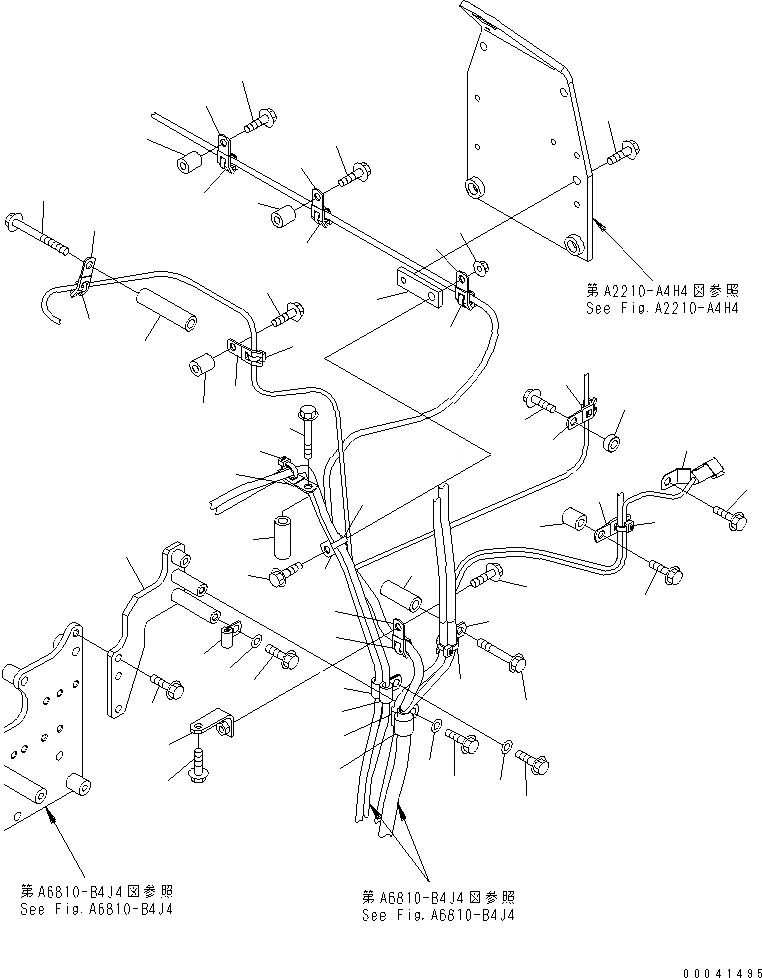 第A2210-A4H4図参照
See Fig.A2210-A4H4

第A6810-B4J4図参照
See Fig.A6810-B4J4

第A6810-B4J4図参照
See Fig.A6810-B4J4

00041495