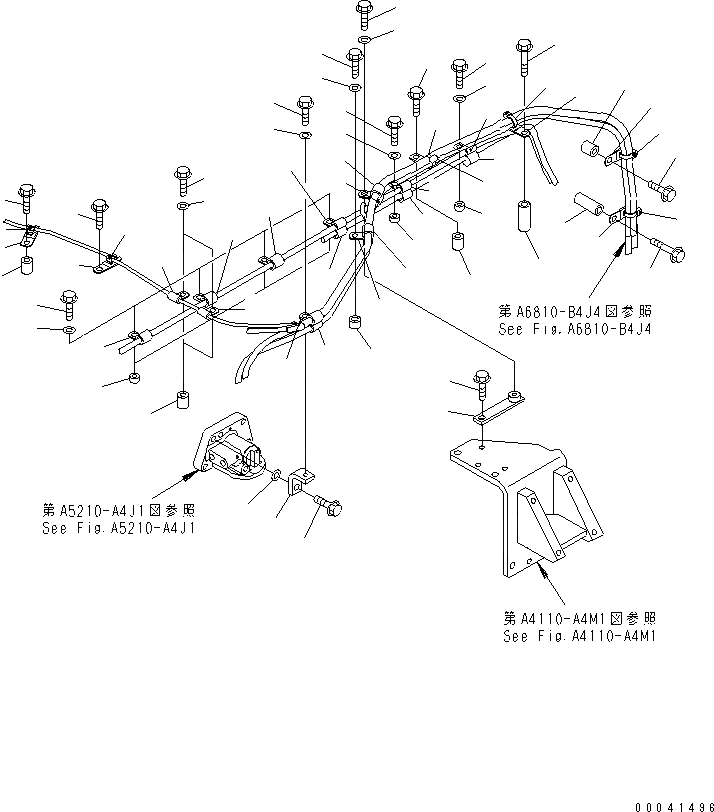 第A6810-B4J4図参照
See Fig.A6810-B4J4

第A5210-A4J1図参照
See Fig.A5210-A4J1

第A4110-A4M1図参照
See Fig.A4110-A4M1

00041496