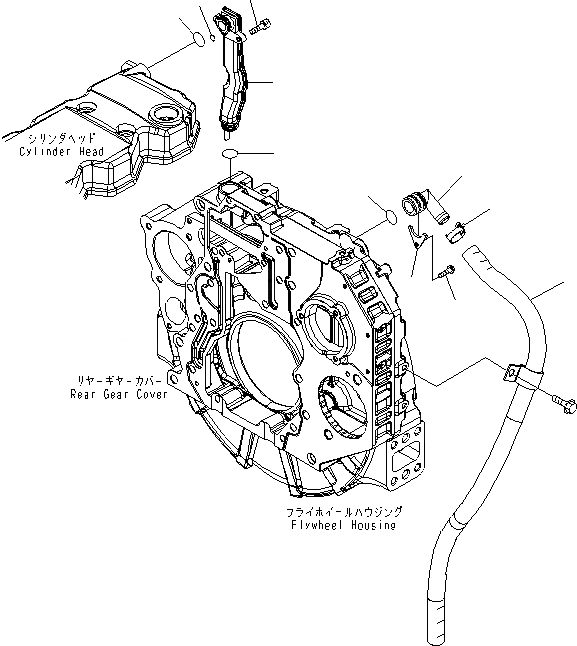 シリンダヘッド
Cylinder Head

リヤーギヤーカバー
Rear Gear Cover

フライホイールハウジング
Flywheel Housing