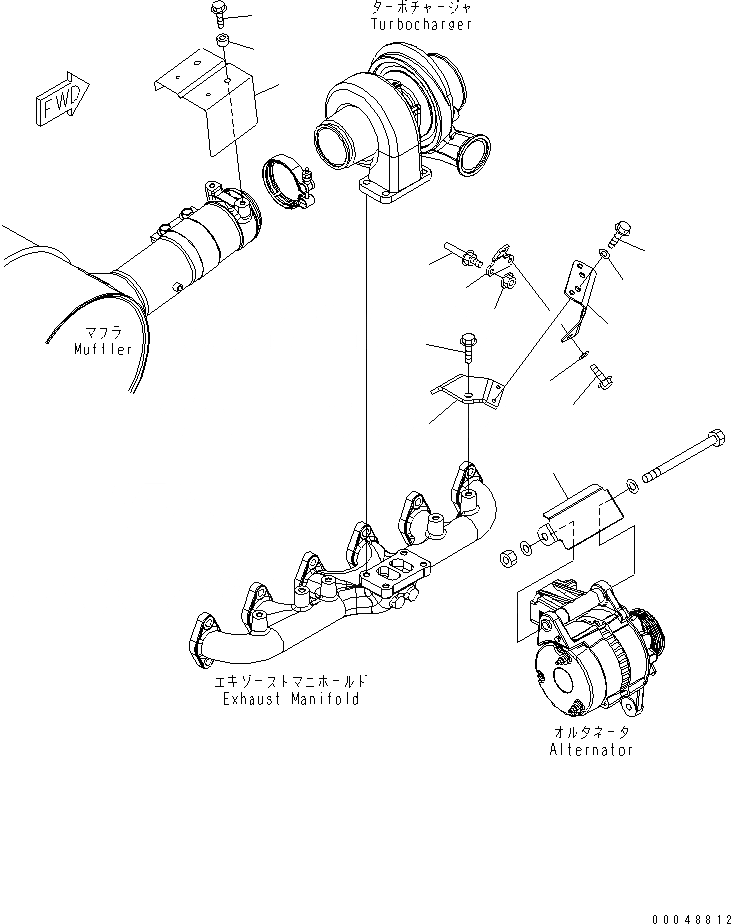 ターボチャージャ
Turbocharger

FWD

マフラ
Muffler

エキゾーストマニホールド
Exhaust Manifold

オルタネータ
Alternator

00048812