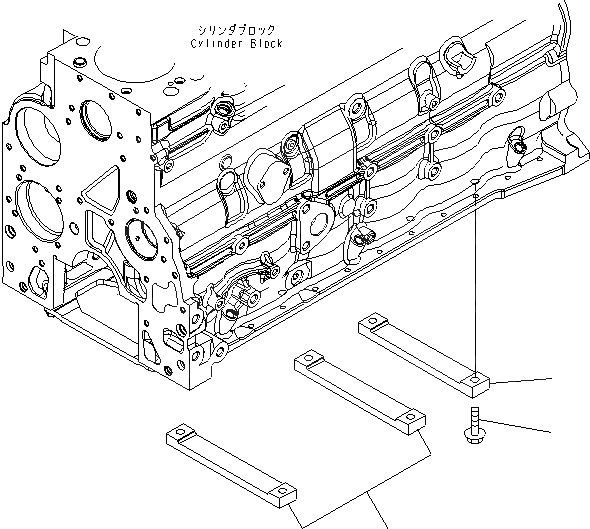 シリンダブロック
Cylinder Block