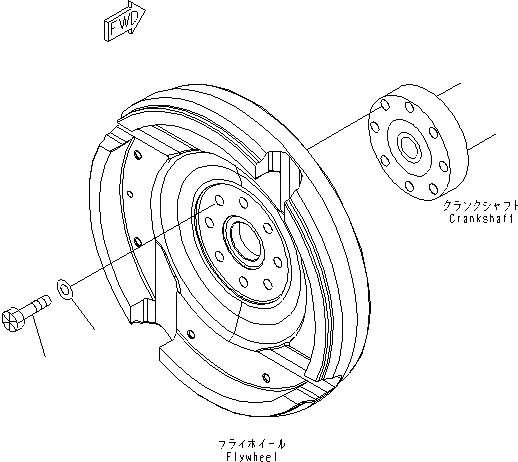 FWD

クランクシャフト
Crankshaft

フライホイール
Flywheel