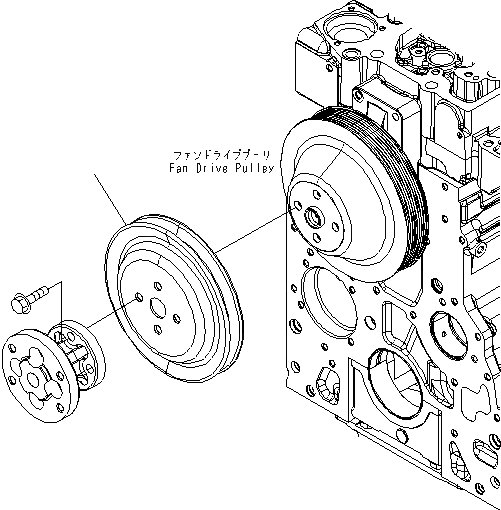 ファンドライブプーリ
Fan Drive Pulley