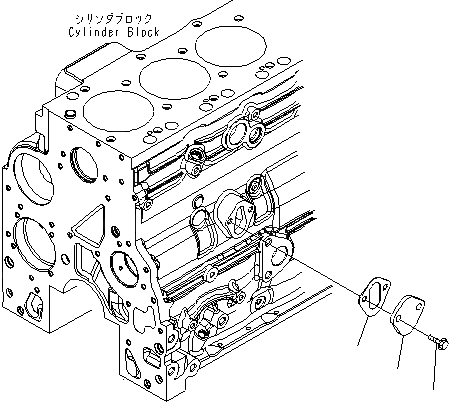 シリンダブロック
Cylinder Block