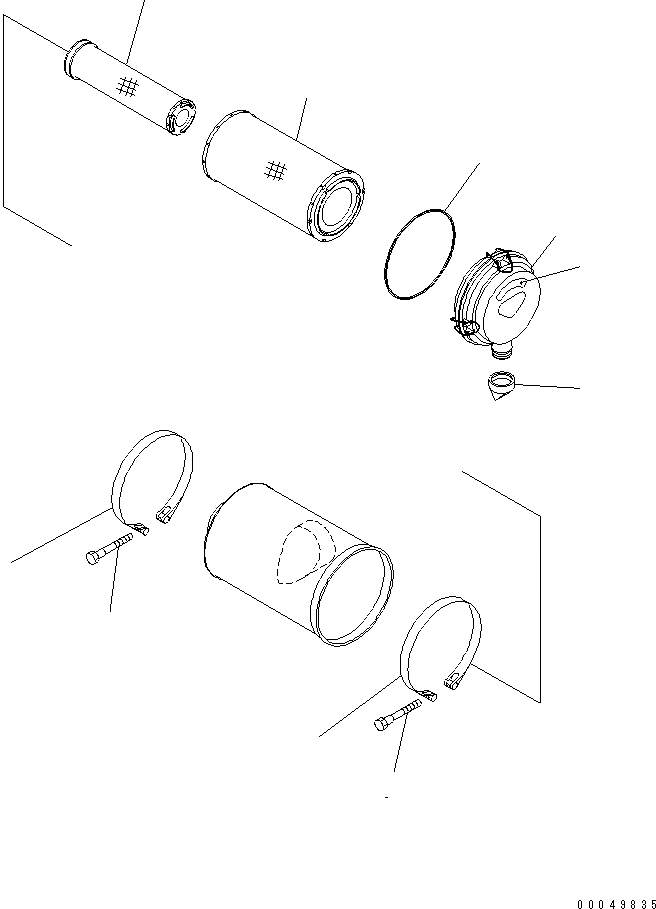 00049835