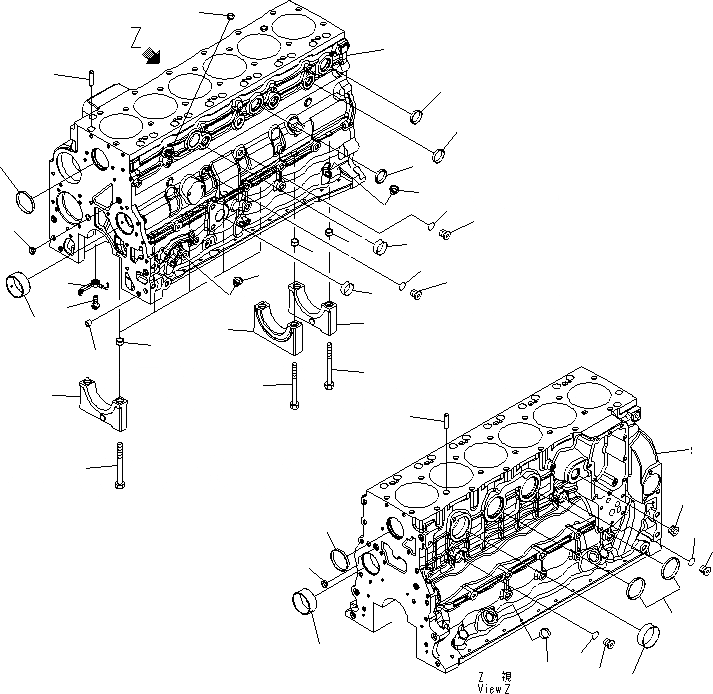 Z

Z 視
View Z