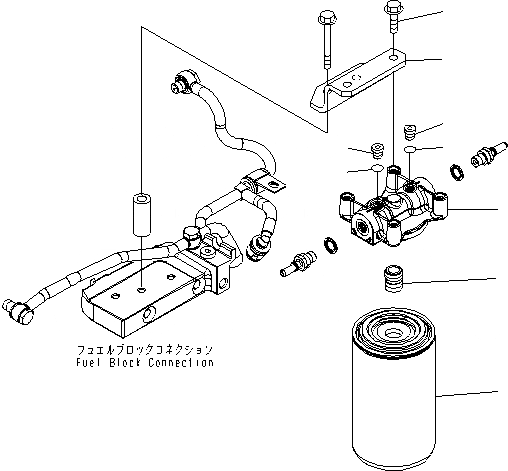 フュエルブロックコネクション
Fuel Block Connection