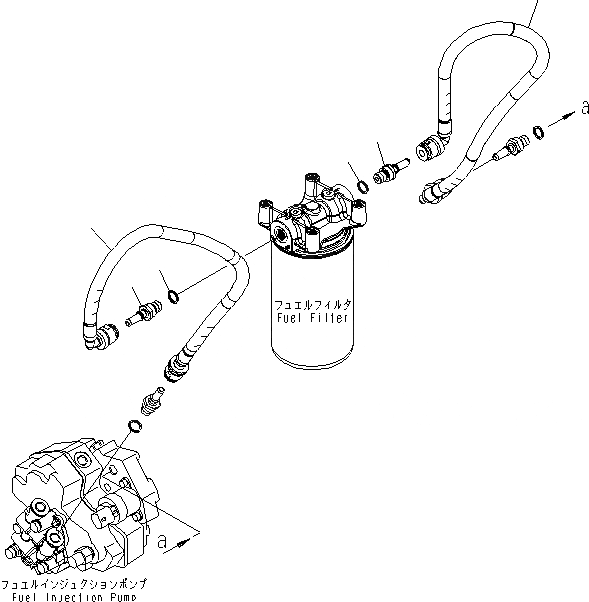 a

フュエルフィルタ
Fuel Filter

a

フュエルインジェクションポンプ
Fuel Injection Pump