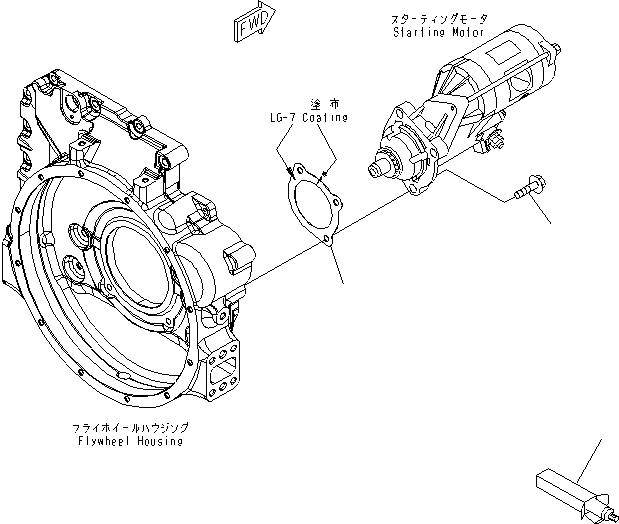 FWD

スターティングモータ
Starting Motor

塗布
LG-7 Coating

フライホイールハウジング
Flywheel Housing