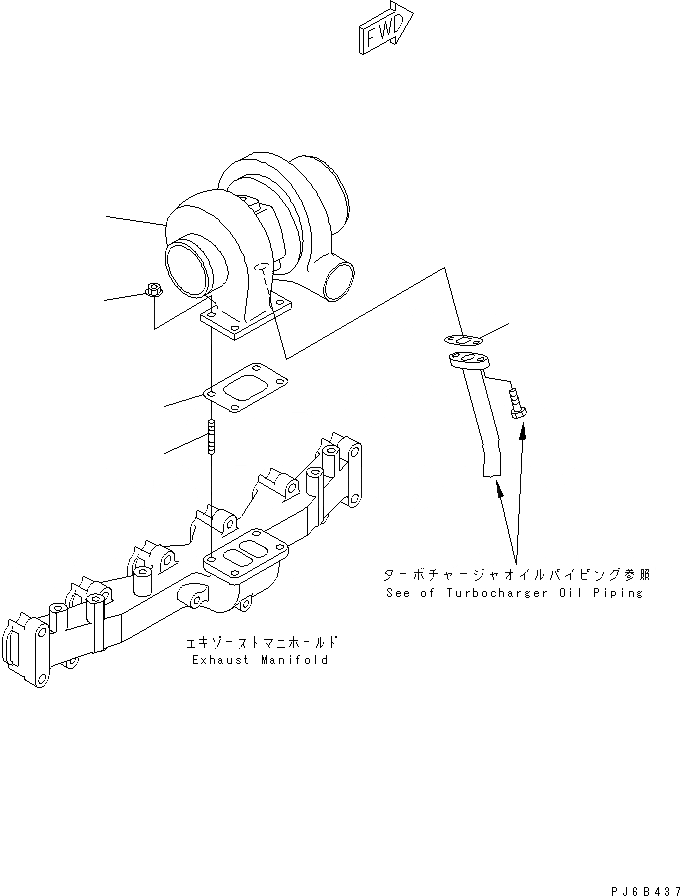 FWD

ターボチャージャオイルパイピング参照
See of Turbocharger Oil Piping

エキゾーストマニホールド
Exhaust Manifold

PJ6B437