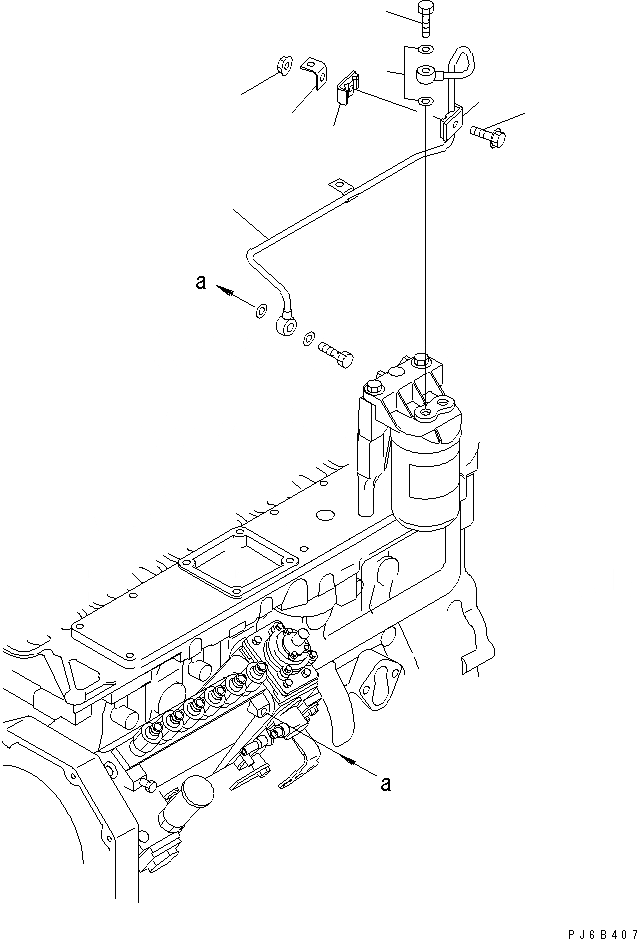 a

a

PJ6B407