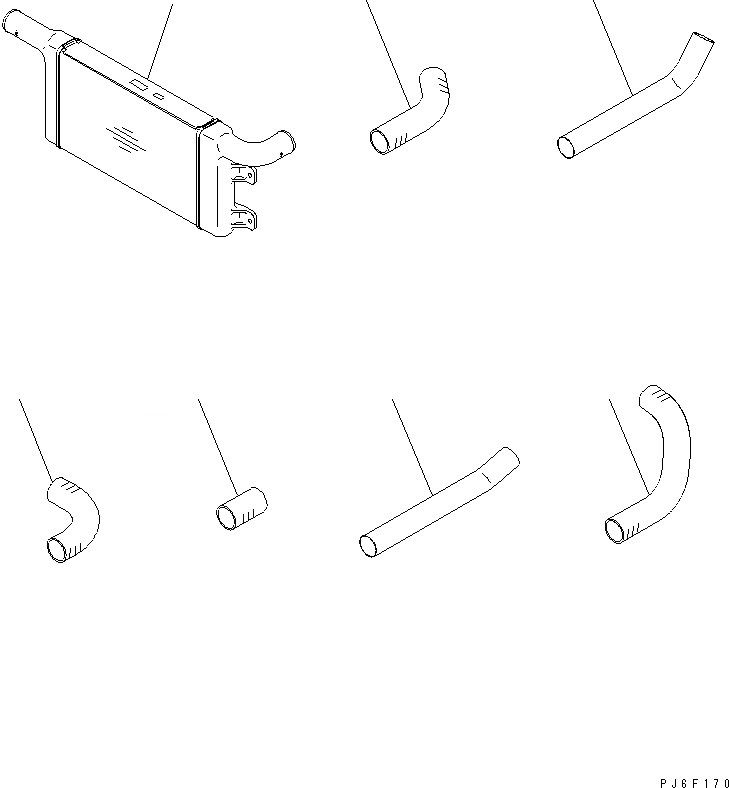 PJ6F170