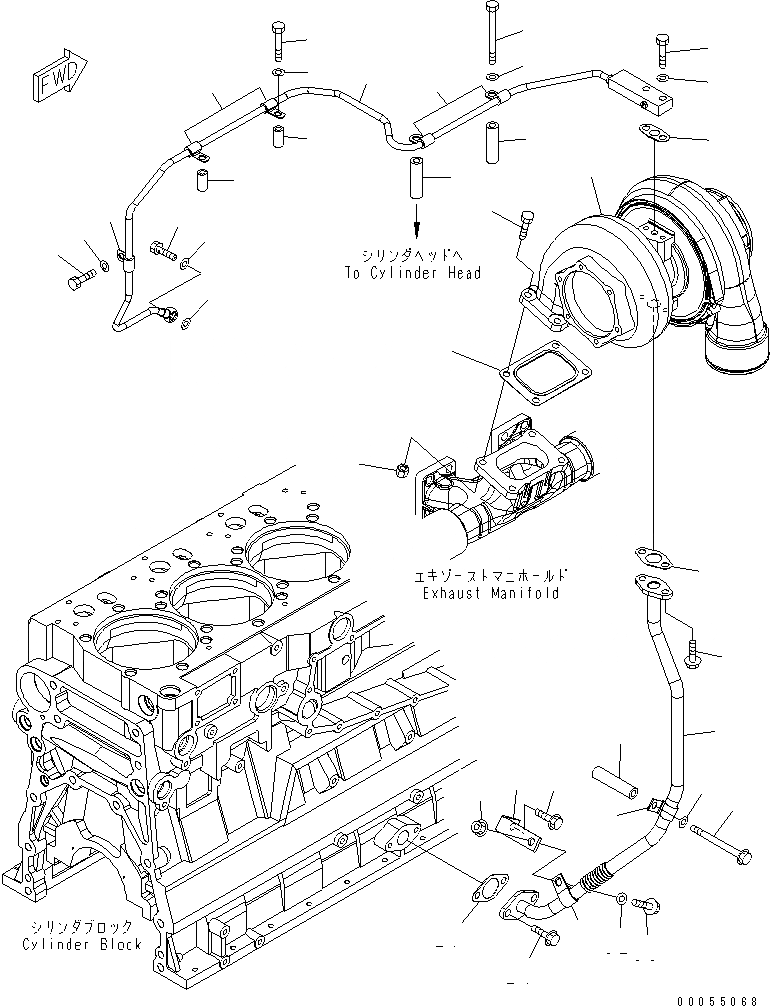 FWD

シリンダヘッドへ
To Cylinder Head

エキゾーストマニホールド
Exhaust Manifold

シリンダブロック
Cylinder Block

00055068