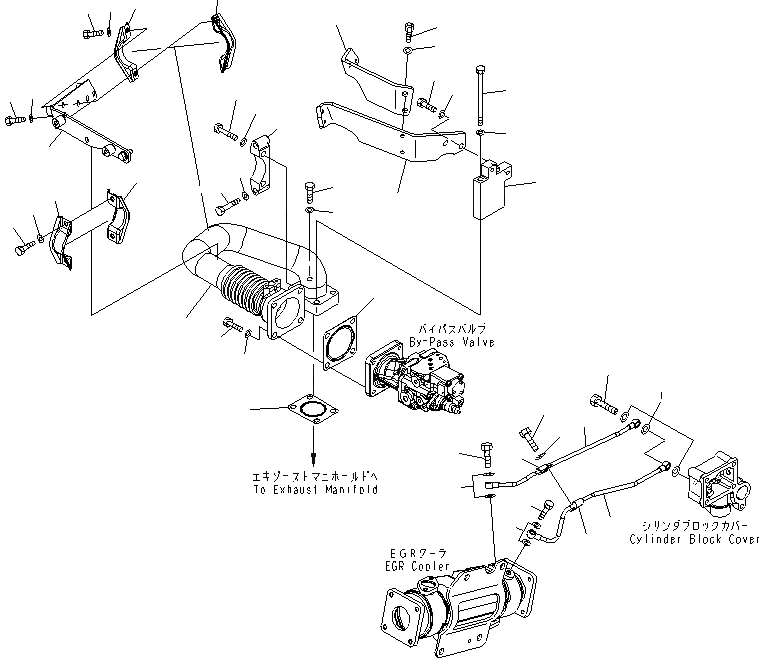 バイパスバルブ
By-Pass Valve

エキゾーストマニホールドへ
To Exhaust Manifold

シリンダブロックカバー
Cylinder Block Cover

EGRクーラ
EGR Cooler