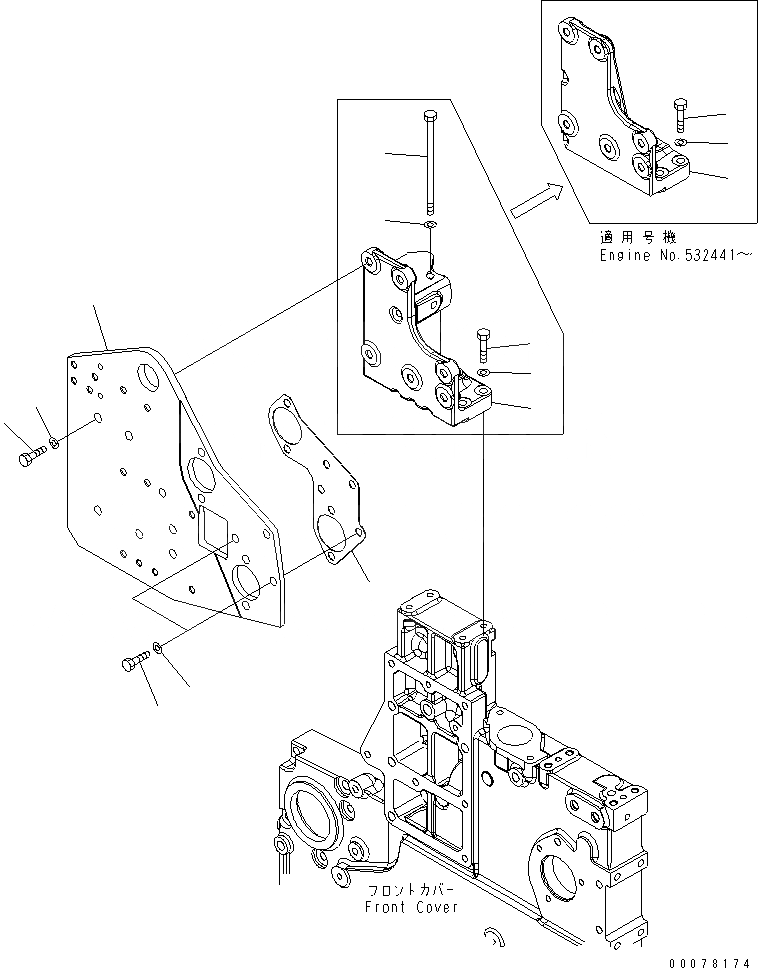 適用号機
Engine No.532441～

フロントカバー
Front Cover

00078174