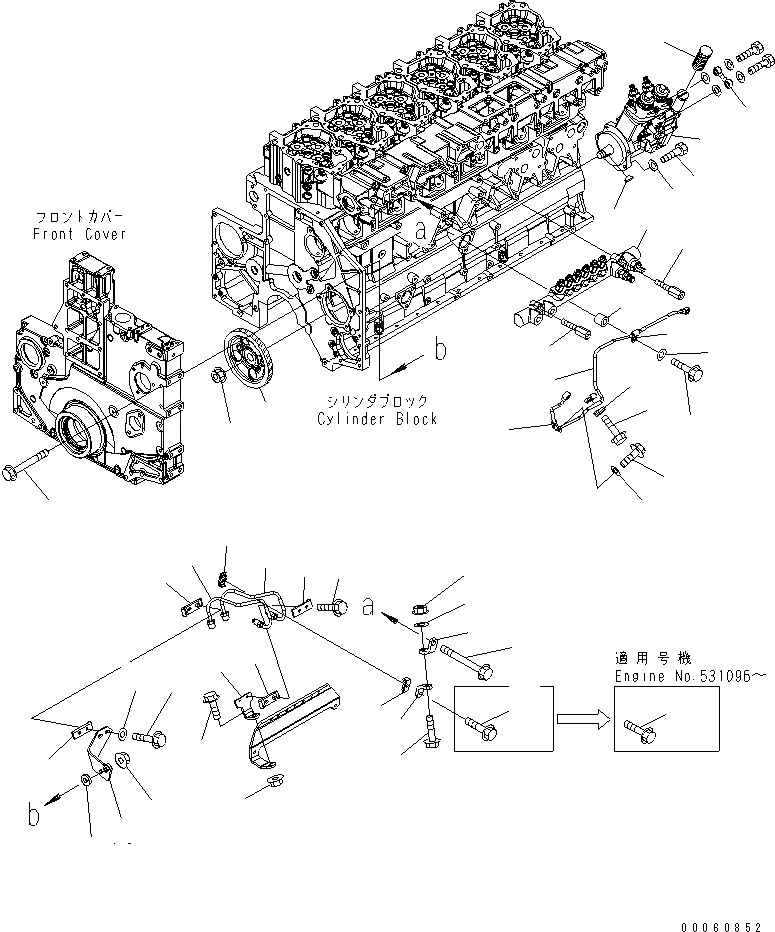 フロントカバー
Front Cover

a

b

シリンダブロック
Cylinder Block

a

適用号機
Engine No.531096～

b

00060852