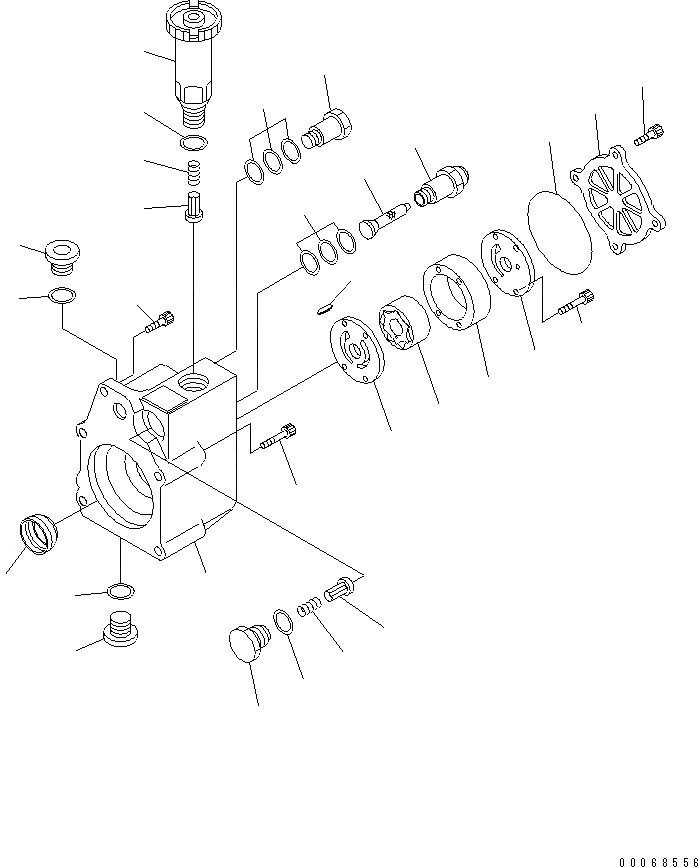 00068556