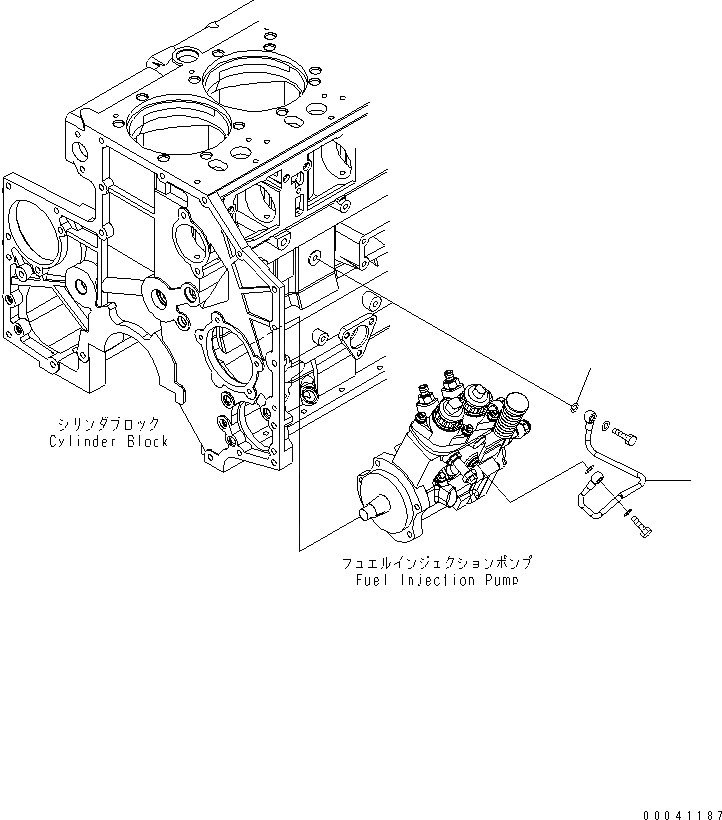 シリンダブロック
Cylinder Block

フュエルインジェクションポンプ
Fuel Injection Pump

00041187