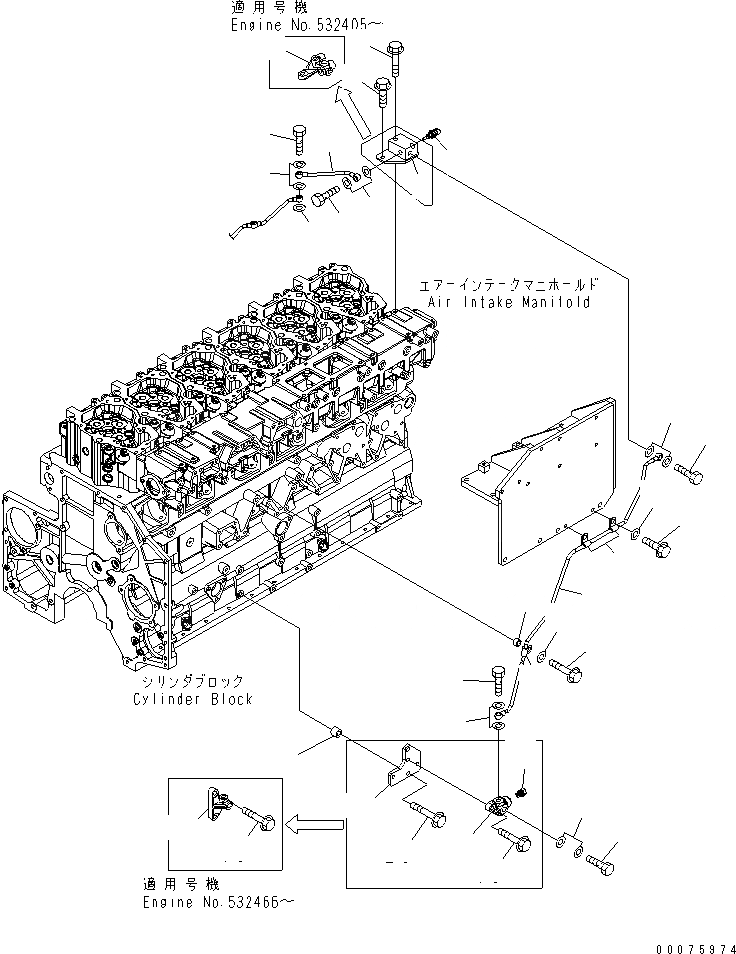 適用号機
Engine No.532405～

エアーインテークマニホールド
Air Intake Manifold

シリンダブロック
Cylinder Block

適用号機
Engine No.532466～

00075974