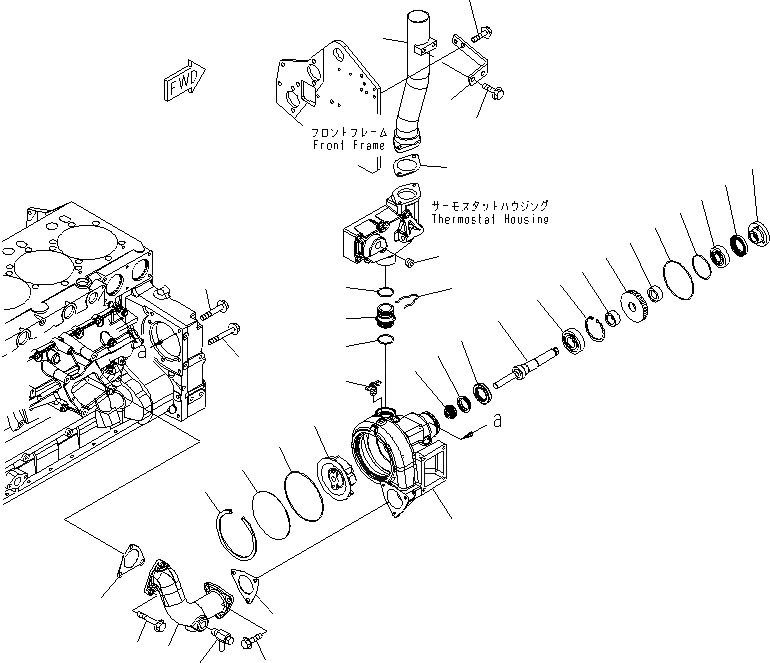 FWD

フロントフレーム
Front Frame

サーモスタットハウジング
Thermostat Housing

a

a