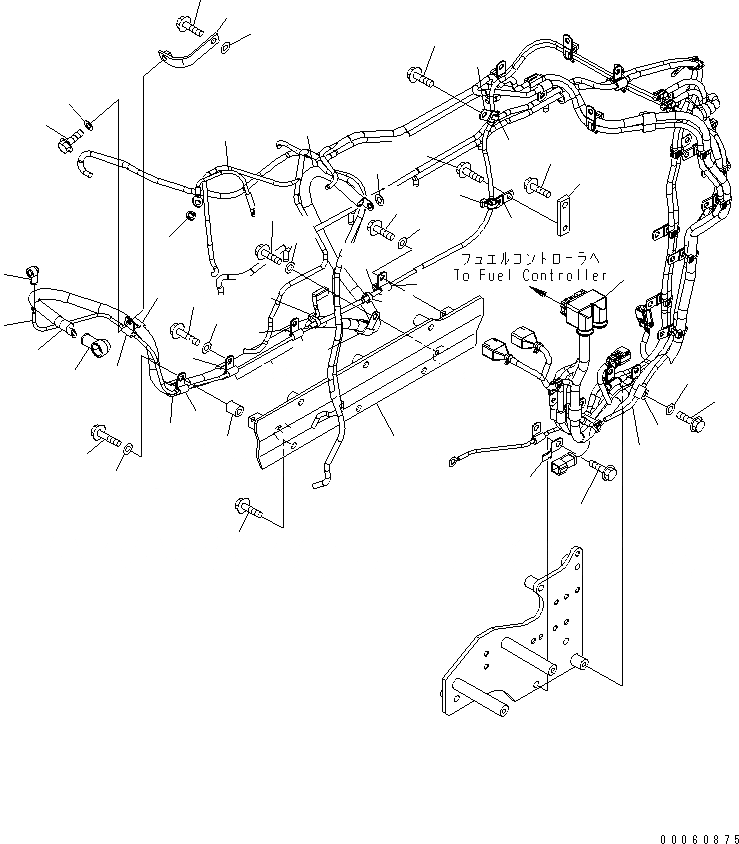 フュエルコントローラへ
To Fuel Controller

00060875