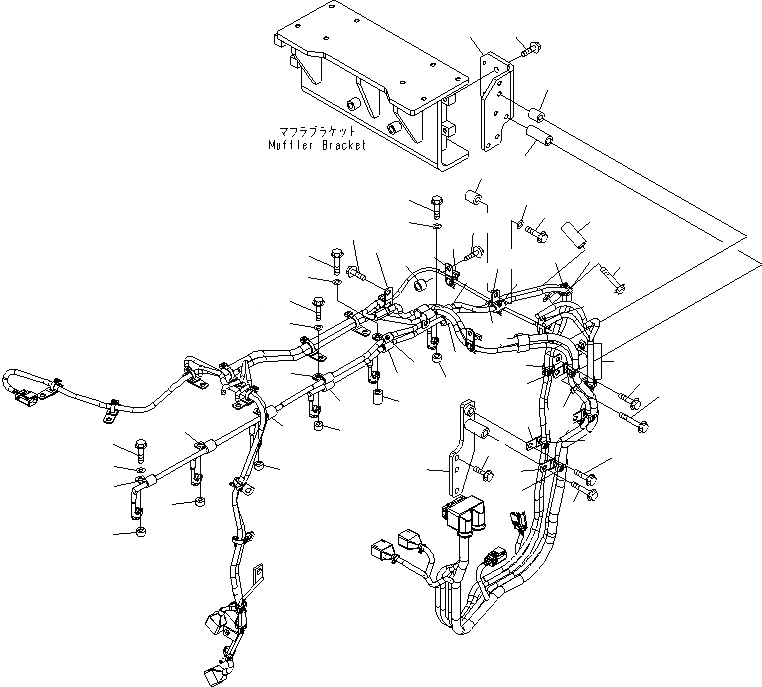 マフラブラケット
Muffler Bracket